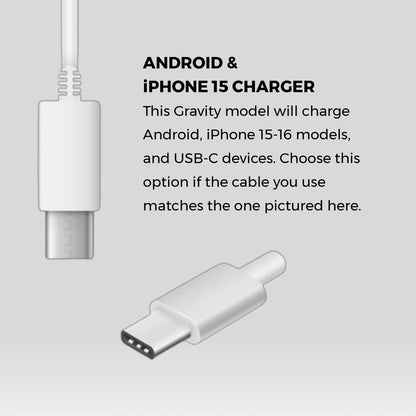 ANDROID &
iPHONE 15 CHARGER

This Gravity model will charge Android, iPhone 15-16 models, and USB-C devices. Choose this option if the cable you use matches the one pictured here.