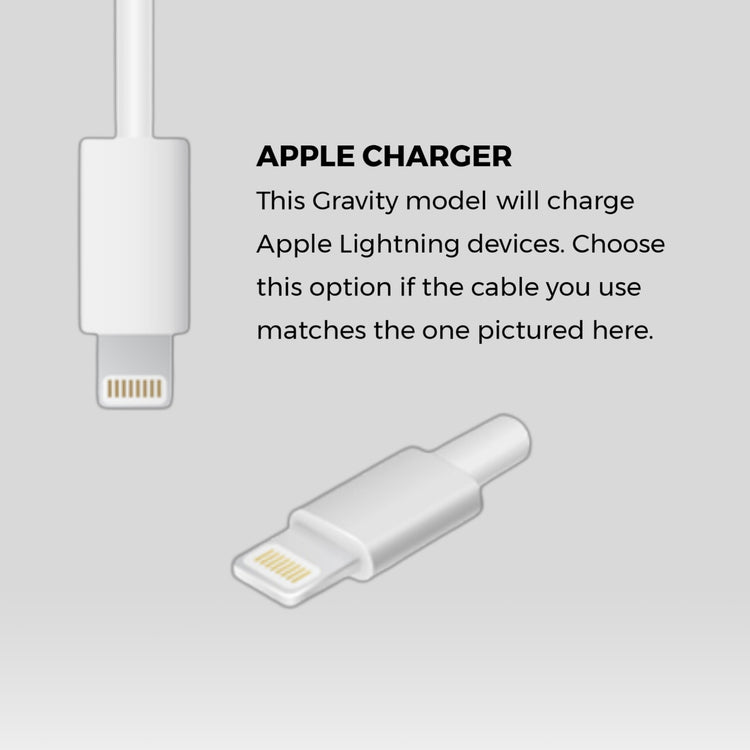 APPLE CHARGER

This Gravity model will charge Apple Lightning devices. Choose this option if the cable you use matches the one pictured here.