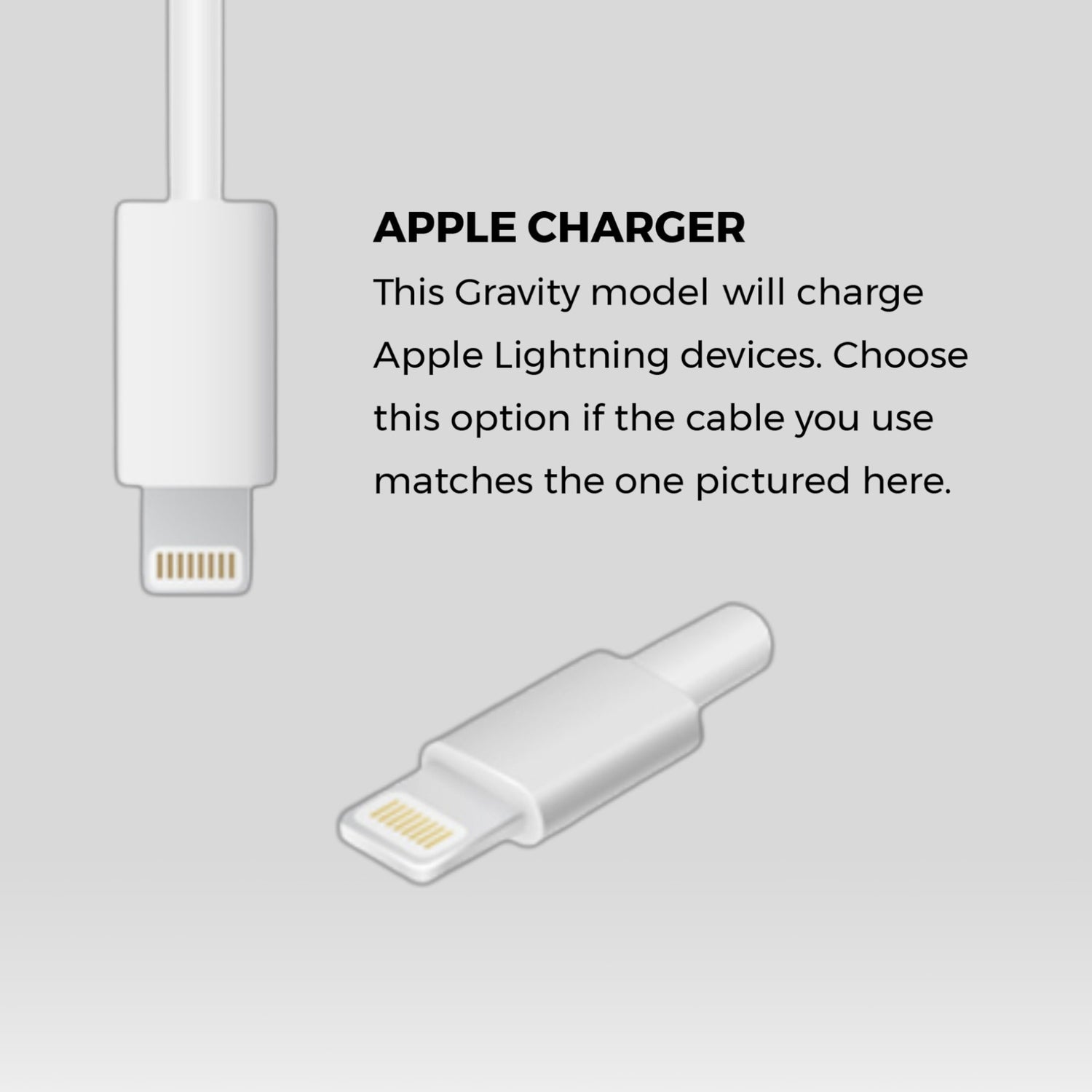 APPLE CHARGER

This Gravity model will charge Apple Lightning devices. Choose this option if the cable you use matches the one pictured here.