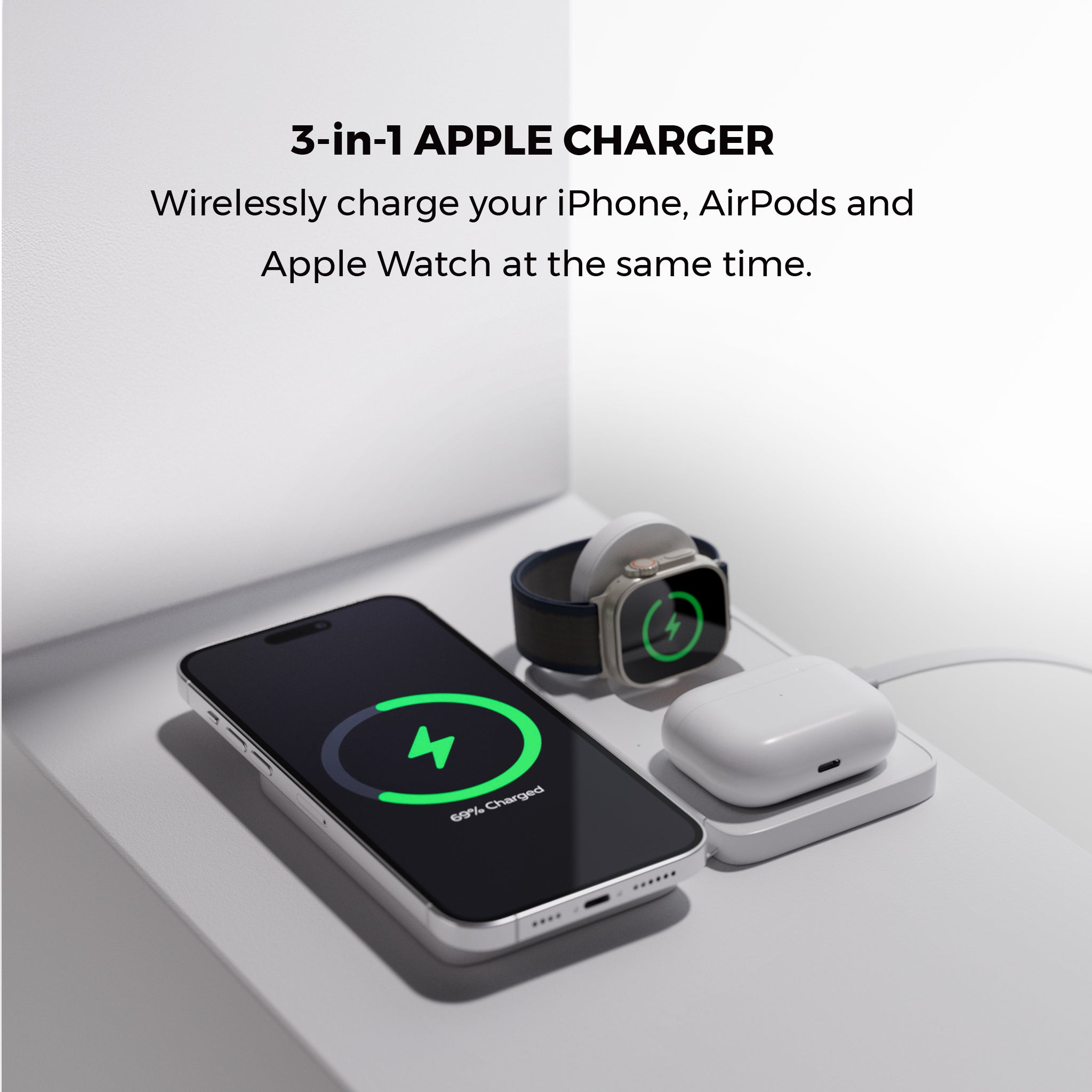 3-in-1 APPLE CHARGER

Wirelessly charge your iPhone, AirPods and Apple Watch at the same time.

69% Charged