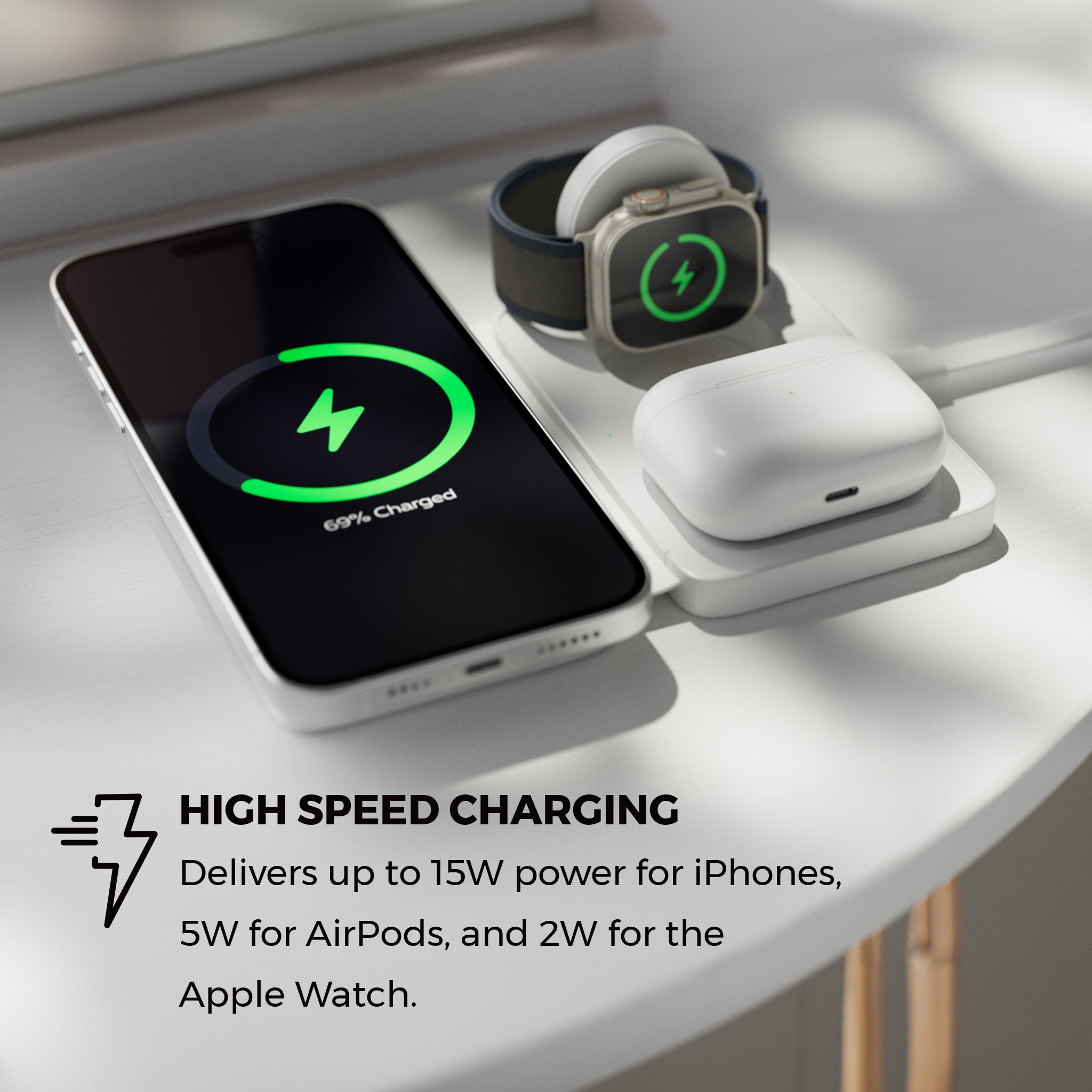 69% Charged

HIGH SPEED CHARGING

Delivers up to 15W power for iPhones, 5W for AirPods, and 2W for the Apple Watch.