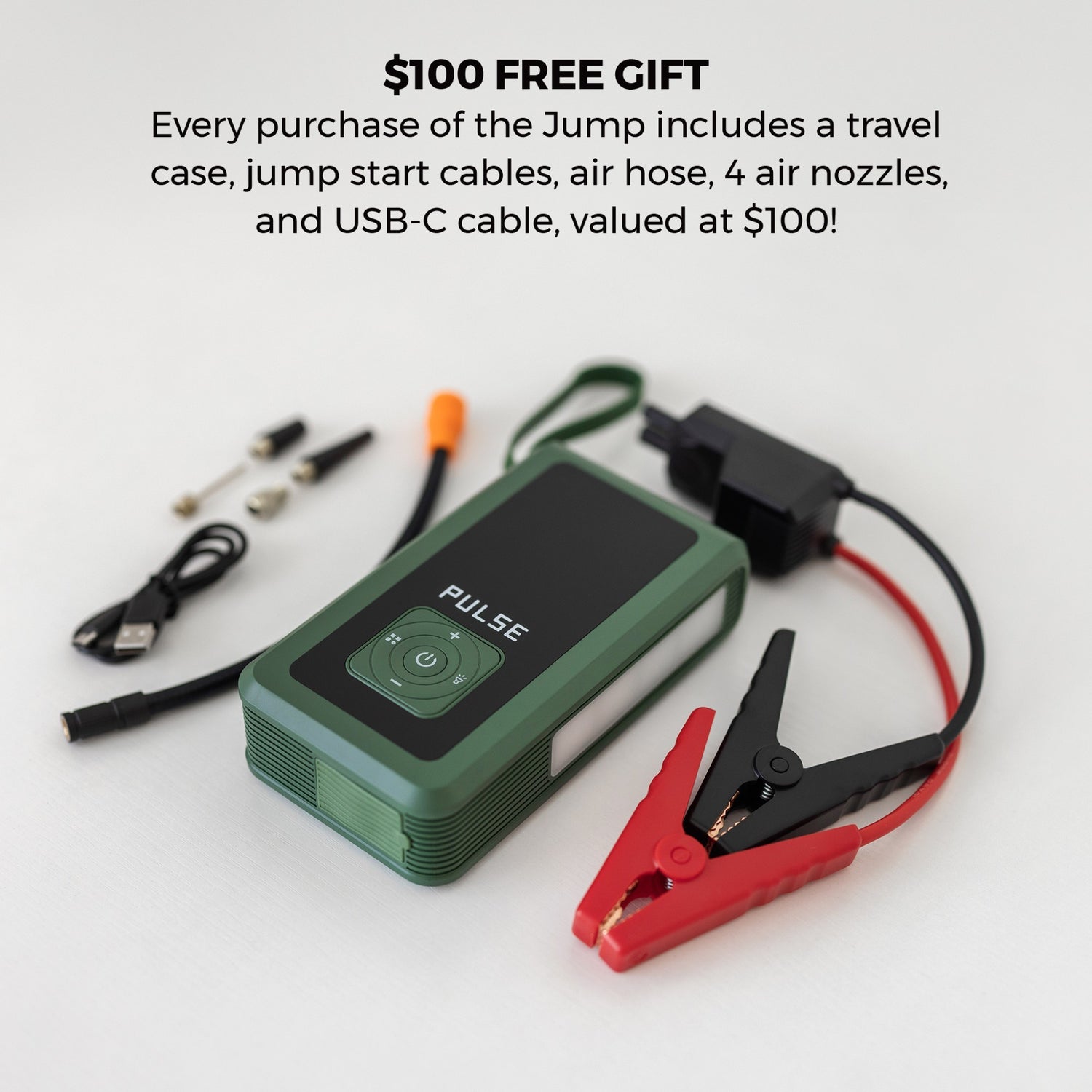 $100 FREE GIFT
Every purchase of the Jump includes a travel case, jump start cables, air hose, 4 air nozzles, and USB-C cable, valued at $100!

PULSE
+
−