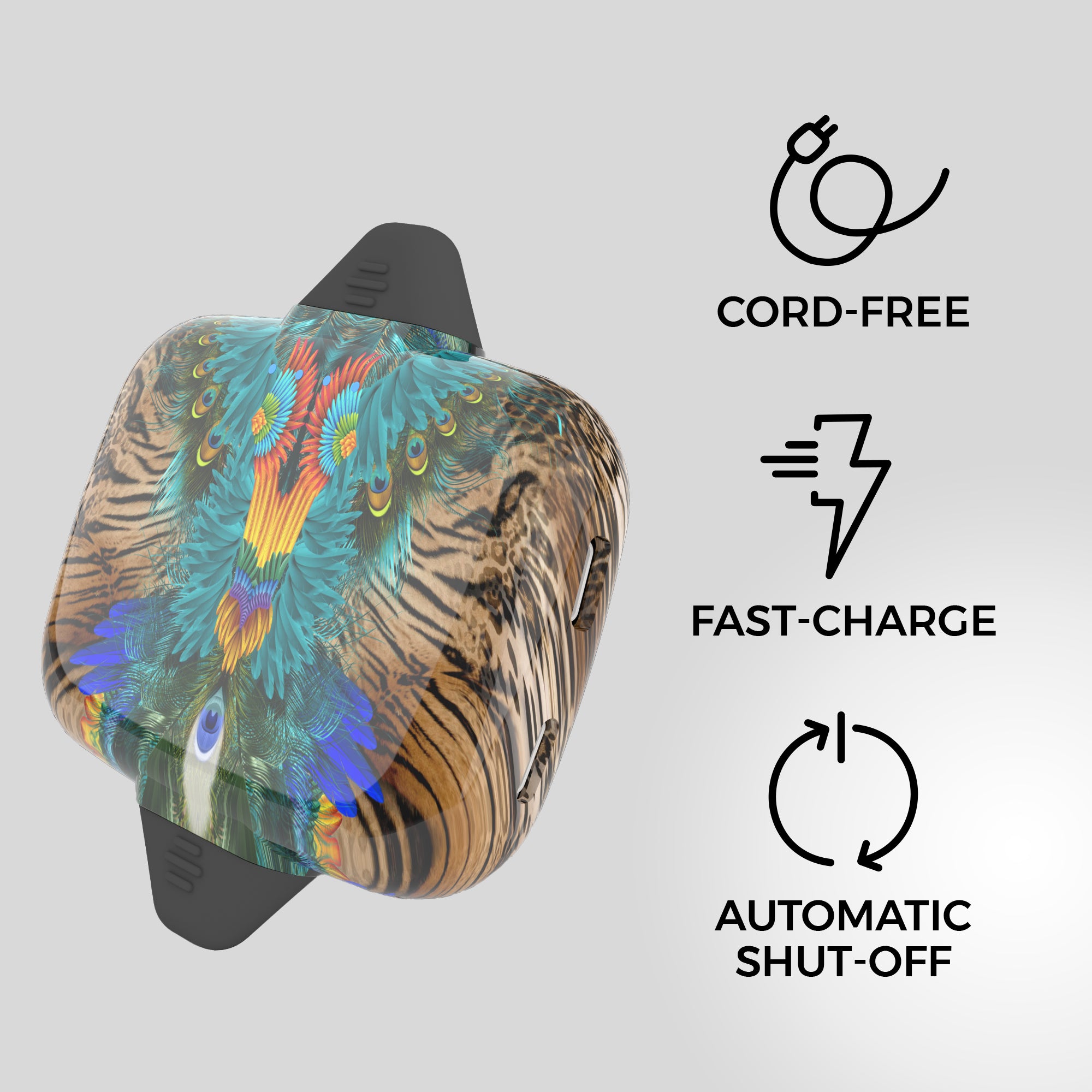 CORD-FREE

FAST-CHARGE

AUTOMATIC SHUT-OFF