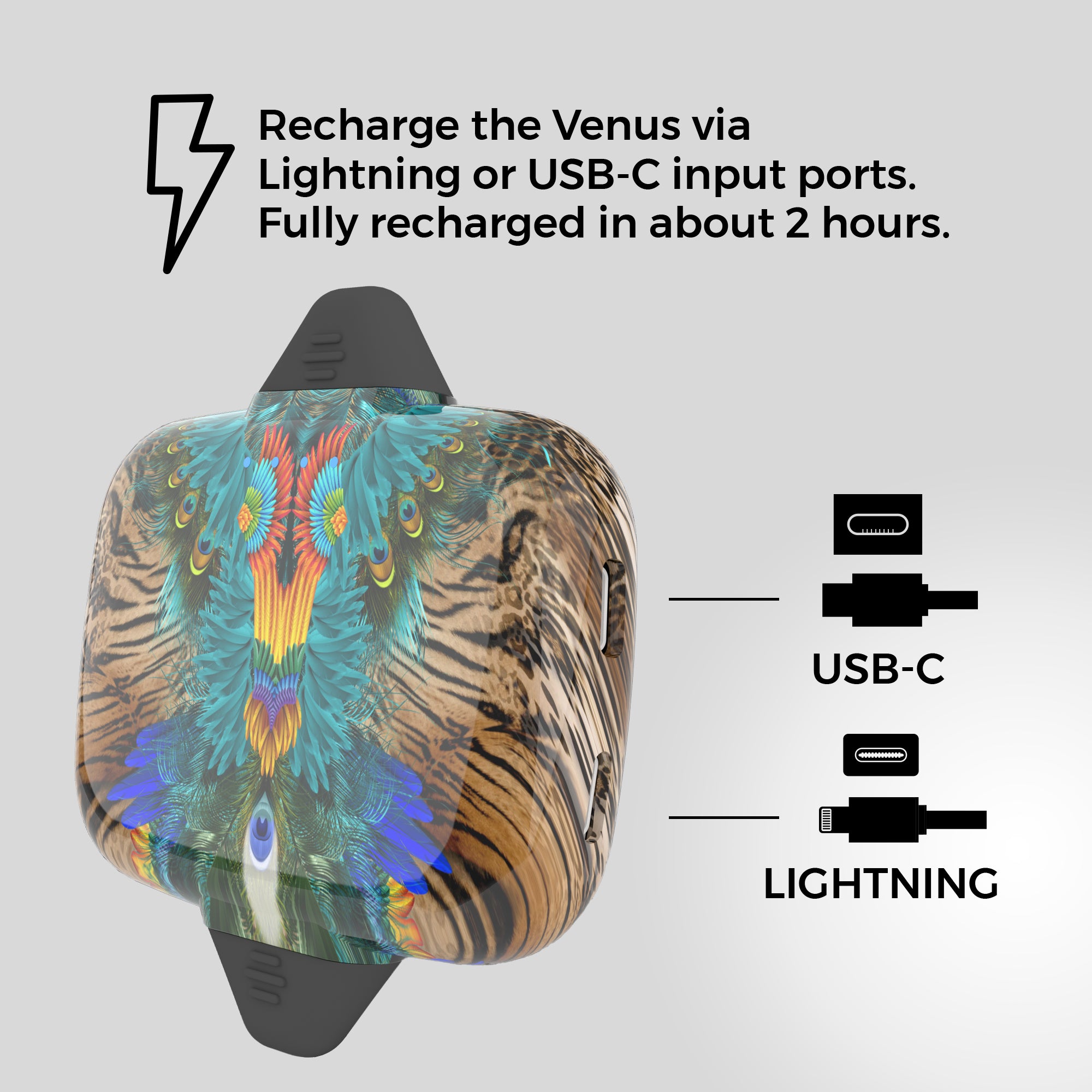 Recharge the Venus via Lightning or USB-C input ports. Fully recharged in about 2 hours.

USB-C

LIGHTNING