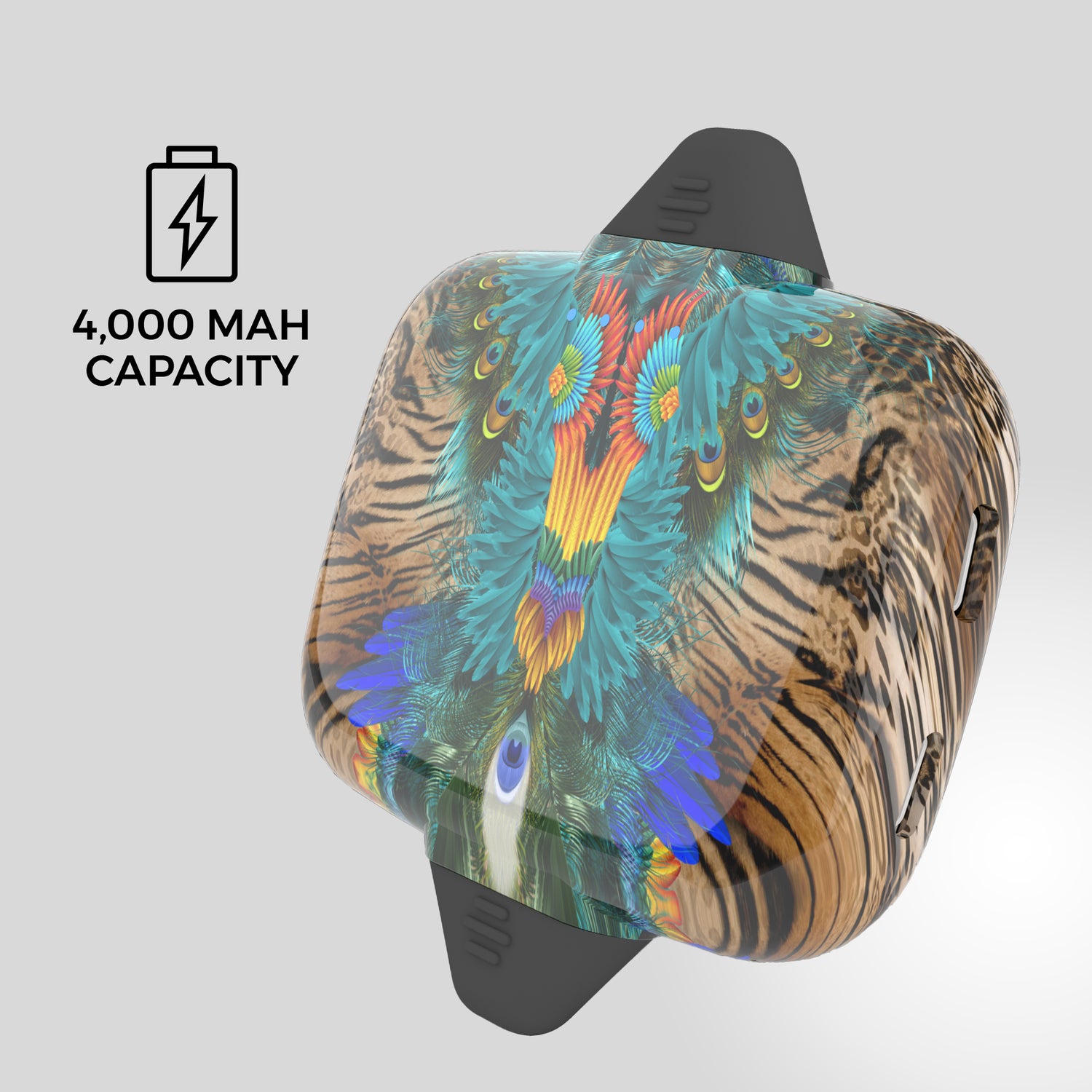 4,000 MAH
CAPACITY