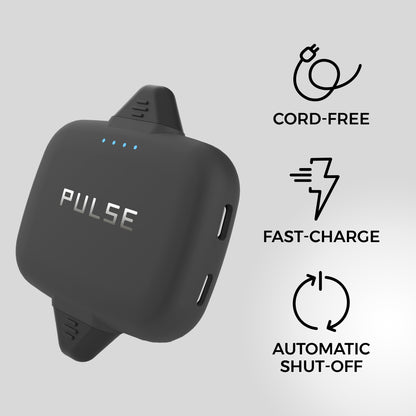 PULSE

CORD-FREE

FAST-CHARGE

AUTOMATIC SHUT-OFF