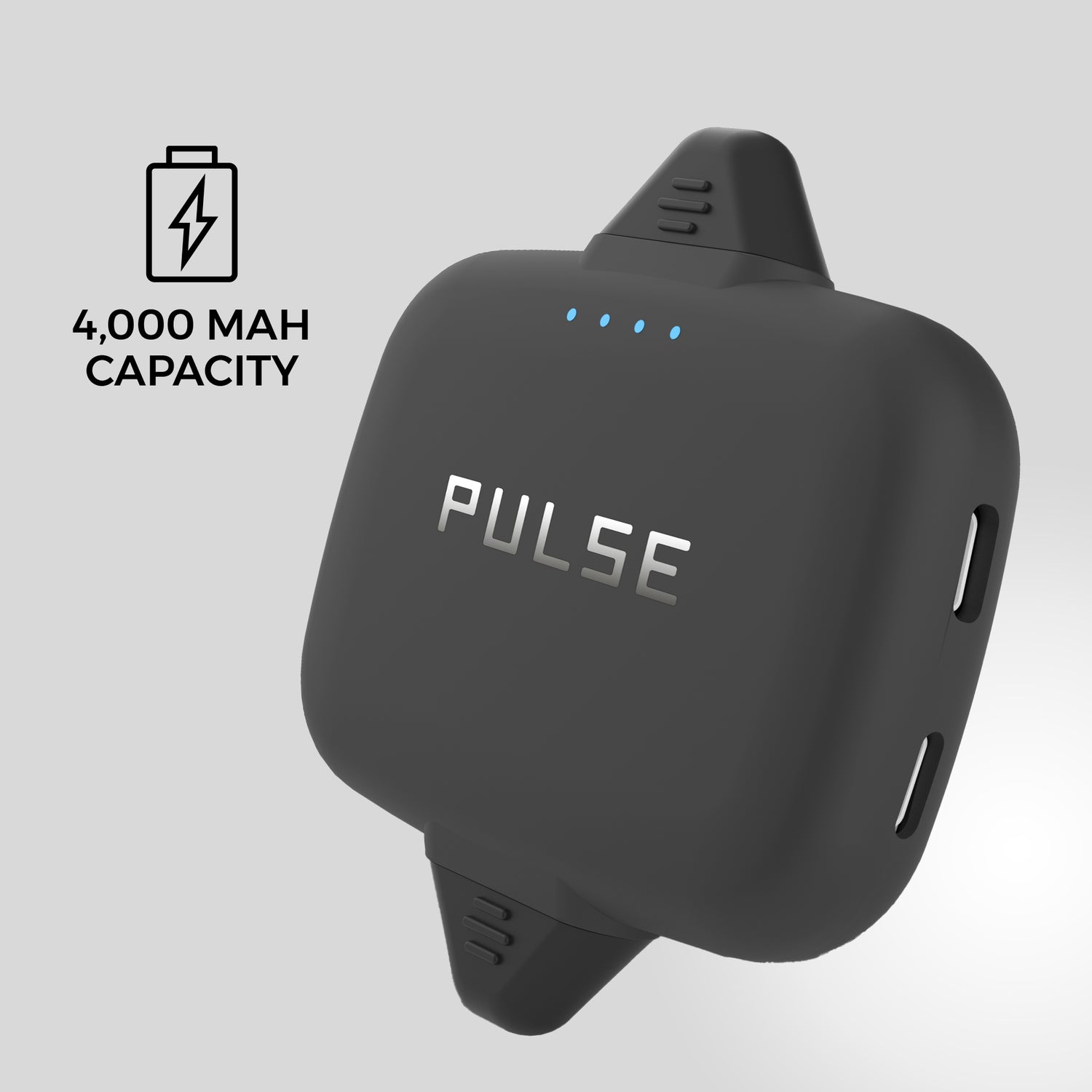 4,000 MAH CAPACITY

PULSE