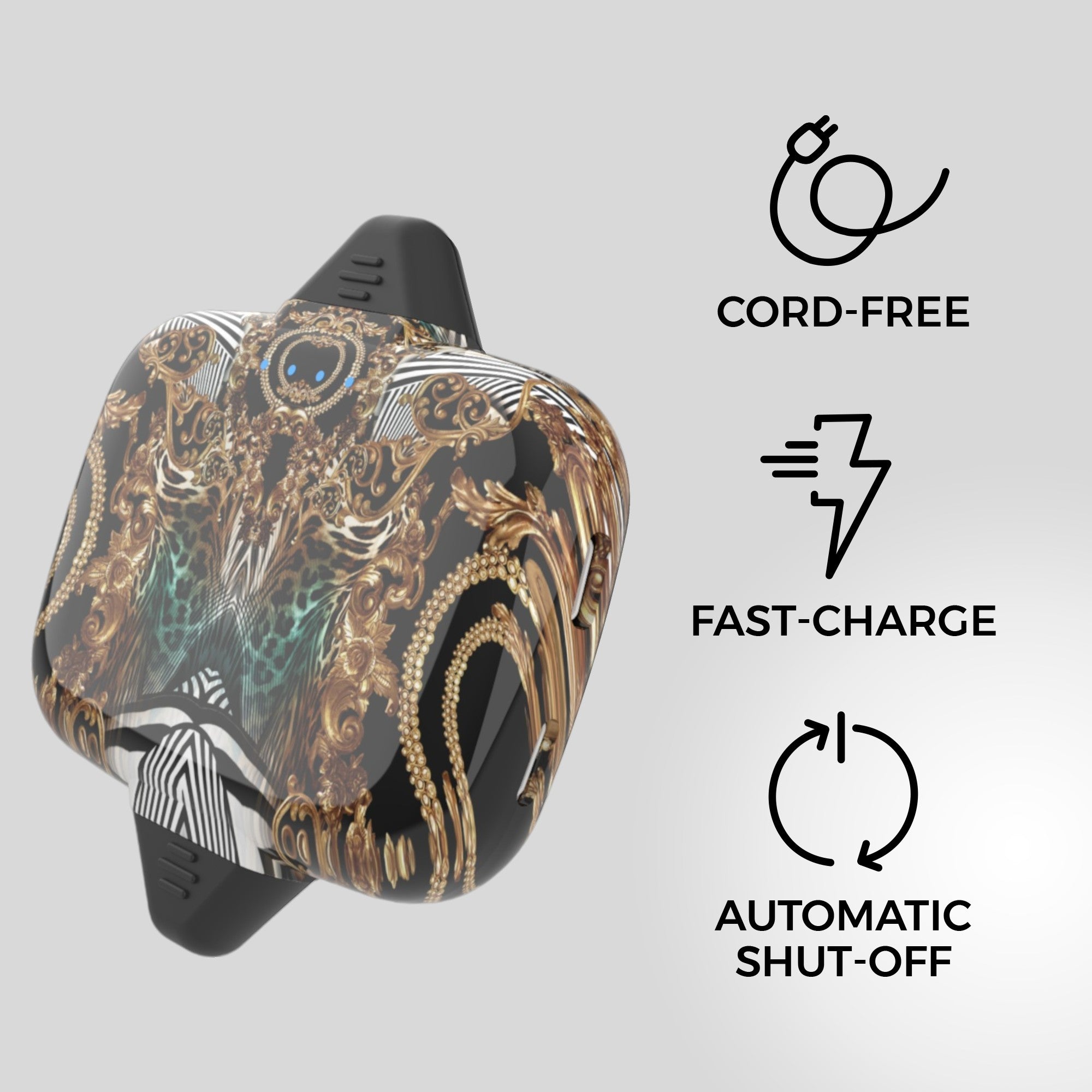 CORD-FREE

FAST-CHARGE

AUTOMATIC SHUT-OFF