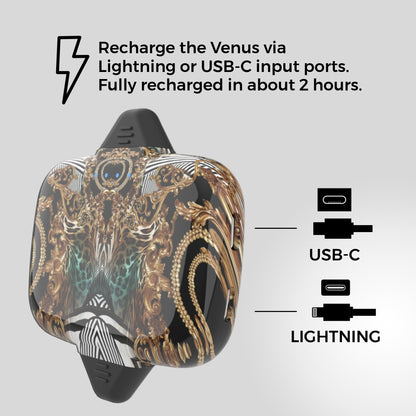 Recharge the Venus via Lightning or USB-C input ports. Fully recharged in about 2 hours.

USB-C

LIGHTNING