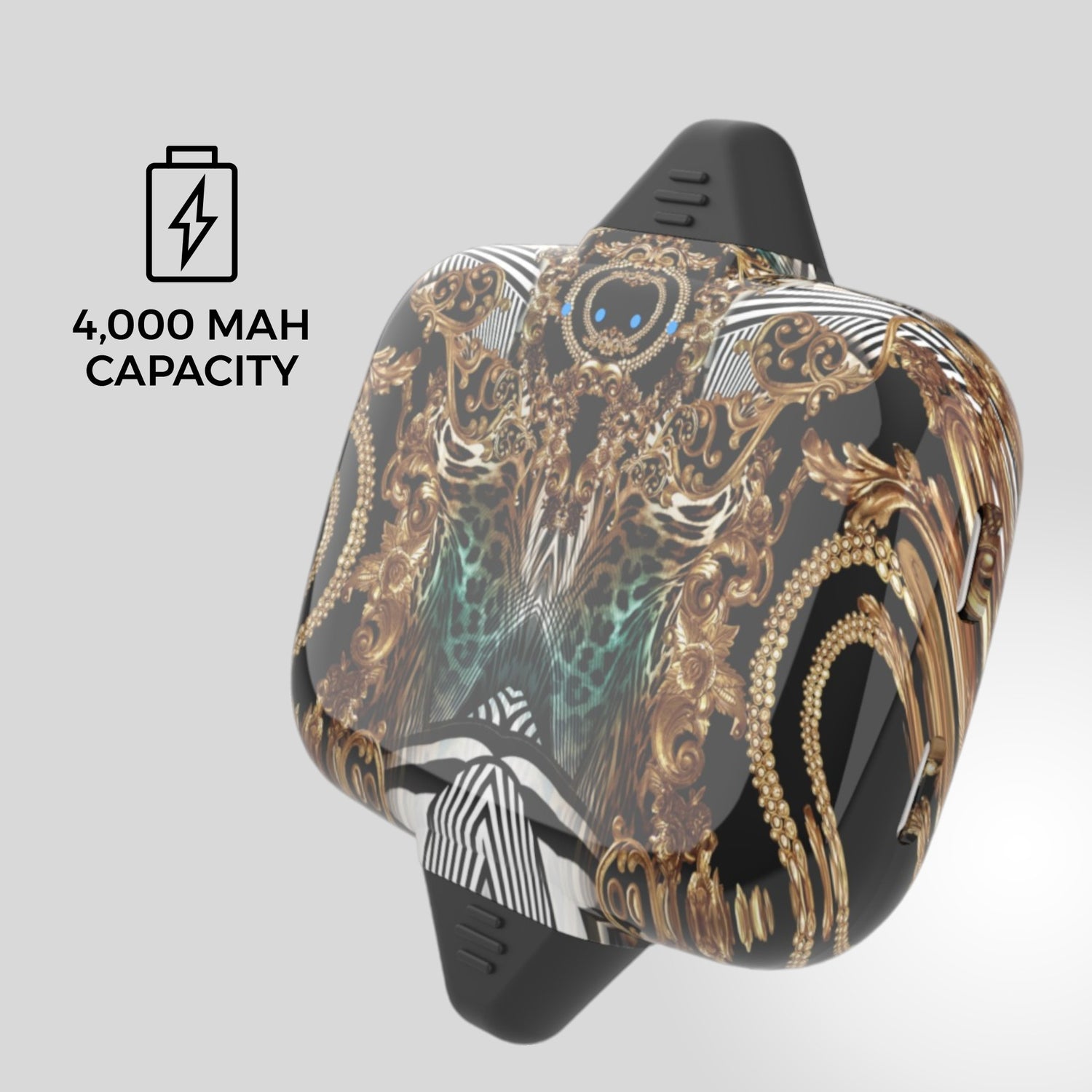 4,000 MAH CAPACITY