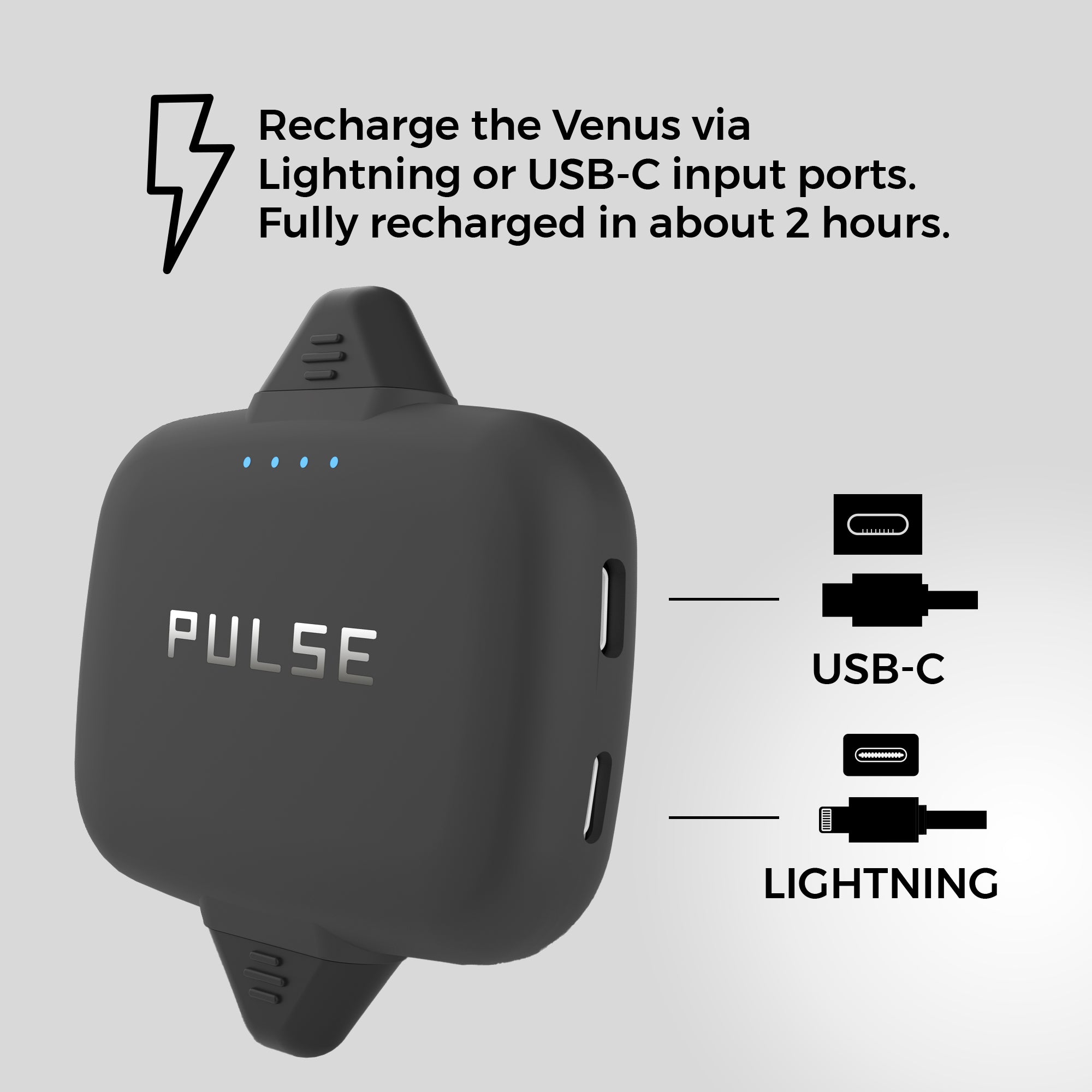 Recharge the Venus via Lightning or USB-C input ports. Fully recharged in about 2 hours.

PULSE

USB-C

LIGHTNING